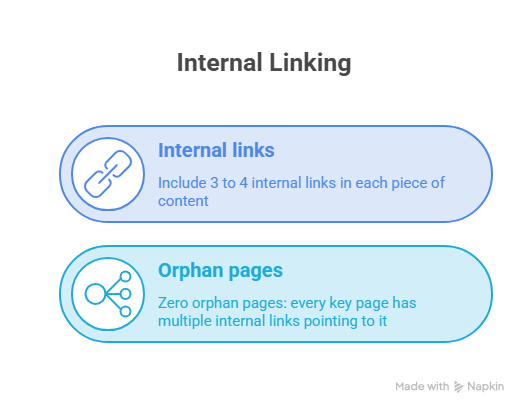 Internal Linking

Internal links

Include 3 to 4 internal links in each piece of content

Orphan pages

Zero orphan pages: every key page has multiple internal links pointing to it

Made with Napkin